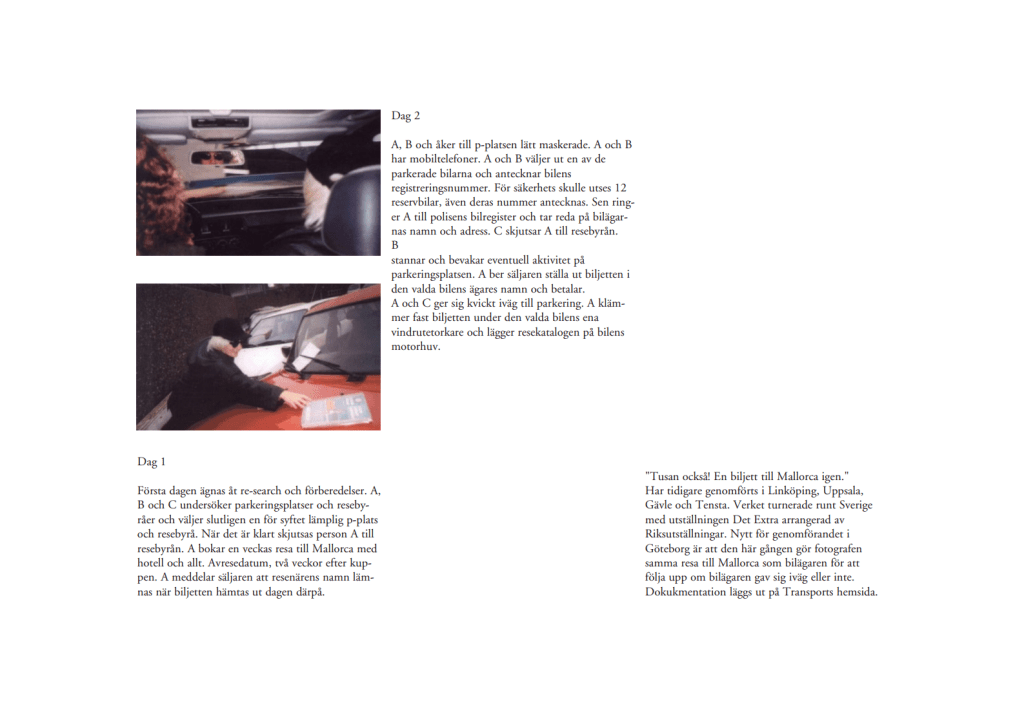 Dag 2

A, B och åker till p-platsen lätt maskerade. A och B har mobiltelefoner. A och B väljer ut en av de parkerade bilarna och antecknar bilens registreringsnummer. För säkerhets skulle utses 12 reservbilar, även deras nummer antecknas. Sen ringer A till polisens bilregister och tar reda på bilägarnas namn och adress. C skjutsar A till resebyrån.
B
stannar och bevakar eventuell aktivitet på parkeringsplatsen. A ber säljaren ställa ut biljetten i den valda bilens ägares namn och betalar.
A och C ger sig kvickt iväg till parkering. A klämmer fast biljetten under den valda bilens ena vindrutetorkare och lägger resekatalogen på bilens motorhuv.

Dag 1

Första dagen ägnas åt re-search och förberedelser. A, B och C undersöker parkeringsplatser och resebyråer och väljer slutligen en för syftet lämplig p-plats och resebyrå. När det är klart skjutsas person A till resebyrån. A bokar en veckas resa till Mallorca med hotell och allt. Avresedatum, två veckor efter kuppen. A meddelar säljaren att resenärens namn lämnas när biljetten hämtas ut dagen därpå.

"Tusan också! En biljett till Mallorca igen."
Har tidigare genomförts i Linköping, Uppsala, Gävle och Tensta. Verket turnerade runt Sverige med utställningen Det Extra arrangerad av Riksutställningar. Nytt för genomförandet i Göteborg är att den här gången gör fotografen samma resa till Mallorca som bilägaren för att följa upp om bilägaren gav sig iväg eller inte. Dokumentation läggs ut på Transports hemsida.